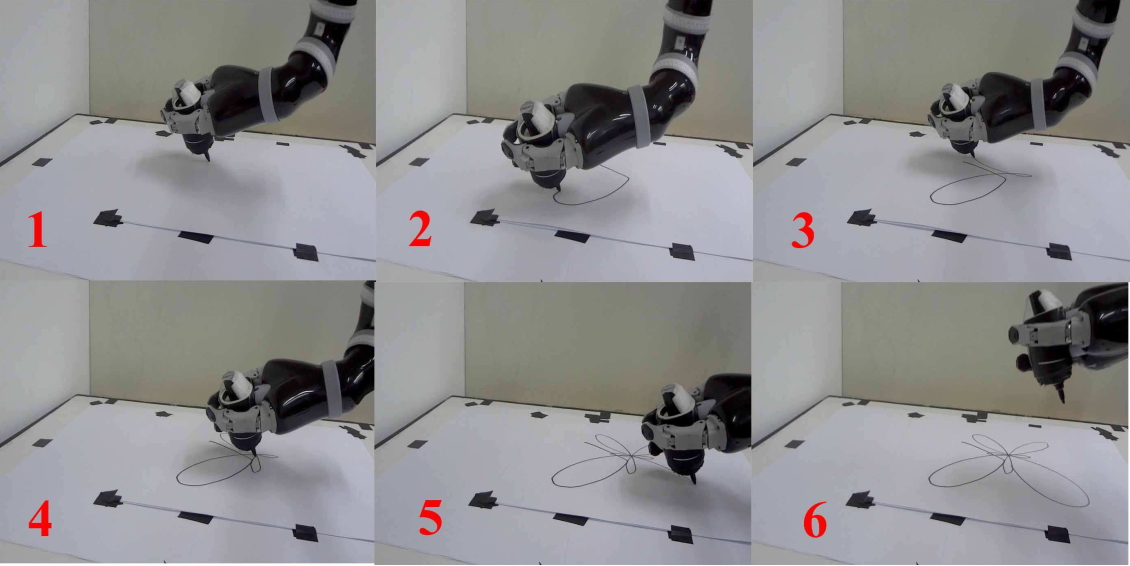 1
2
3
4
5
6